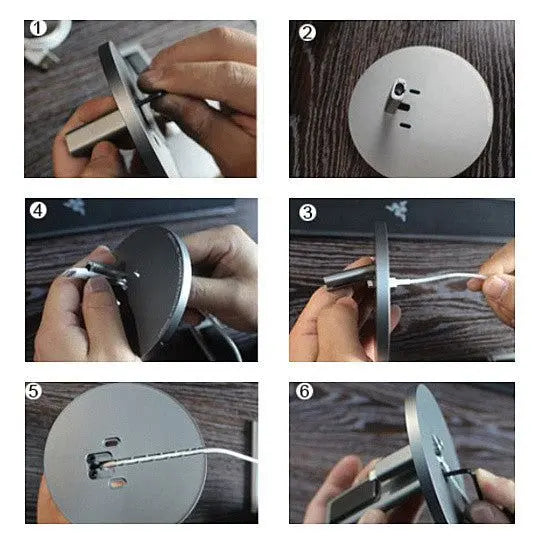 1

2

4

3

5

6